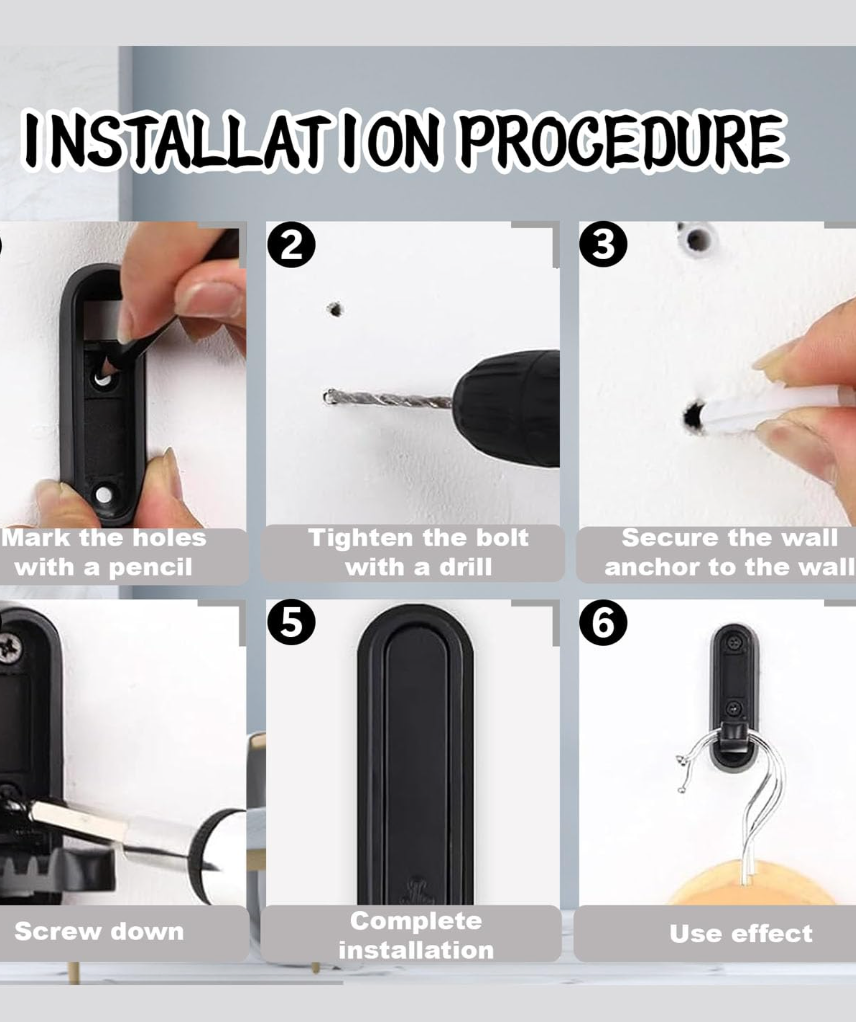 INSTALLATION PROCEDURE

Mark the holes with a pencil

2

Tighten the bolt with a drill

3

Secure the wall anchor to the wall

Screw down

5

Complete installation

6

Use effect